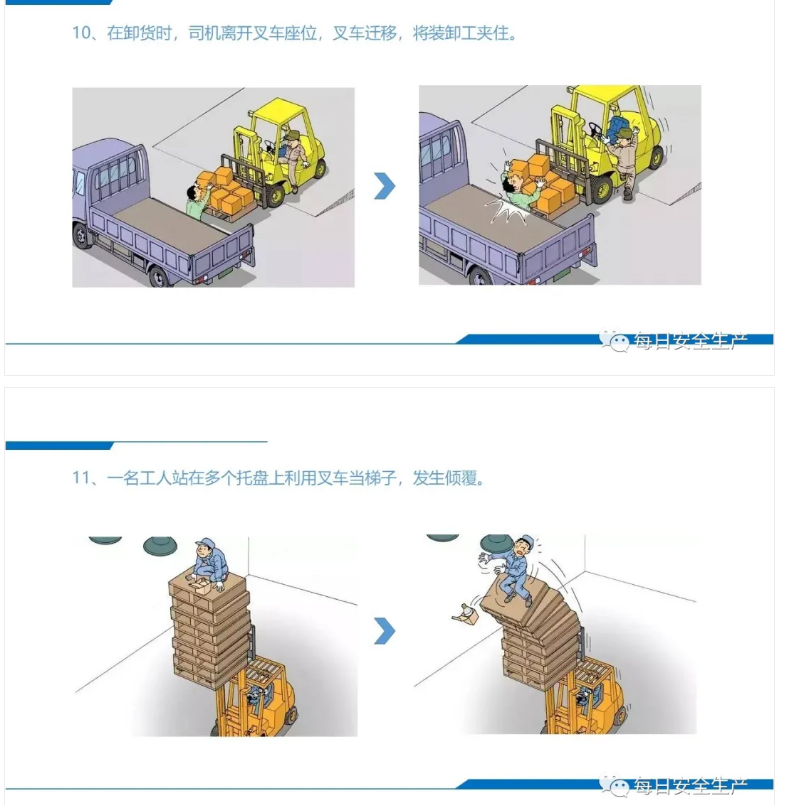 10、在卸货时，司机离开叉车座位，叉车迁移，将装卸工夹住。

每日安全生产

11、一名工人站在多个托盘上利用叉车当梯子，发生倾覆。

每日安全生产